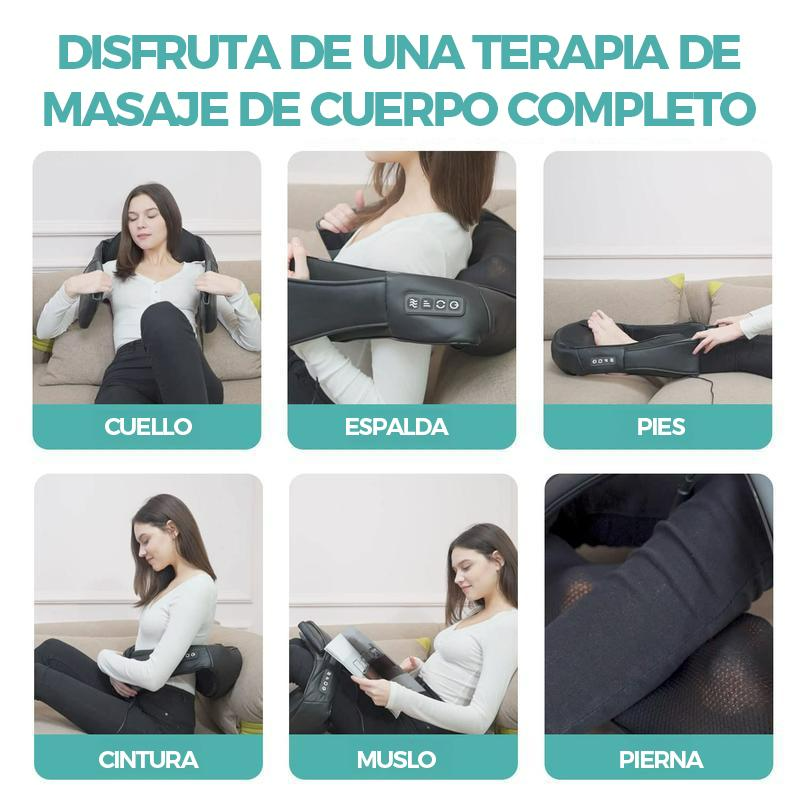 DISFRUTA DE UNA TERAPIA DE MASAJE DE CUERPO COMPLETO

CUELLO

ESPALDA

PIES

CINTURA

MUSLO

PIERNA