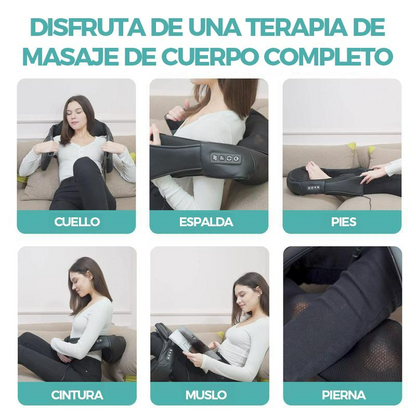 DISFRUTA DE UNA TERAPIA DE MASAJE DE CUERPO COMPLETO

CUELLO

ESPALDA

PIES

CINTURA

MUSLO

PIERNA